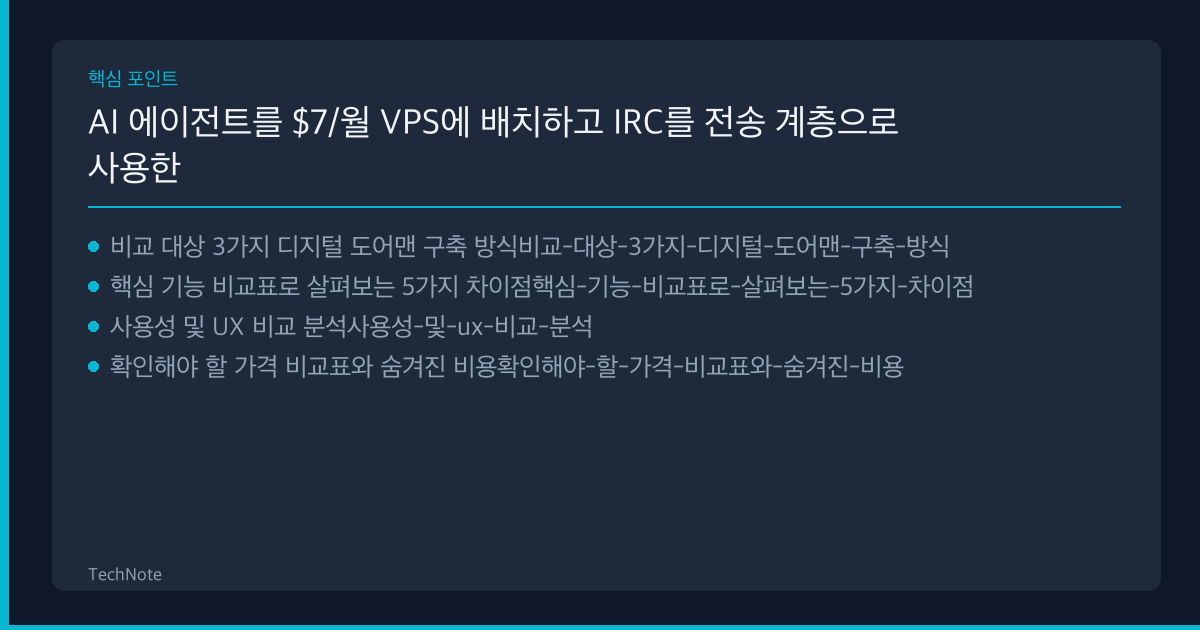 핵심 포인트

AI 에이전트를 \$7/월 VPS에 배치하고 IRC를 전송 계층으로 사용한

- 비교 대상 3가지 디지털 도어맨 구축 방식비교-대상-3가지-디지털-도어맨-구축-방식
- 핵심 기능 비교표로 살펴보는 5가지 차이점핵심-기능-비교표로-살펴보는-5가지-차이점
- 사용성 및 UX 비교 분석사용성-및-ux-비교-분석
- 확인해야 할 가격 비교표와 숨겨진 비용확인해야-할-가격-비교표와-숨겨진-비용

TechNote