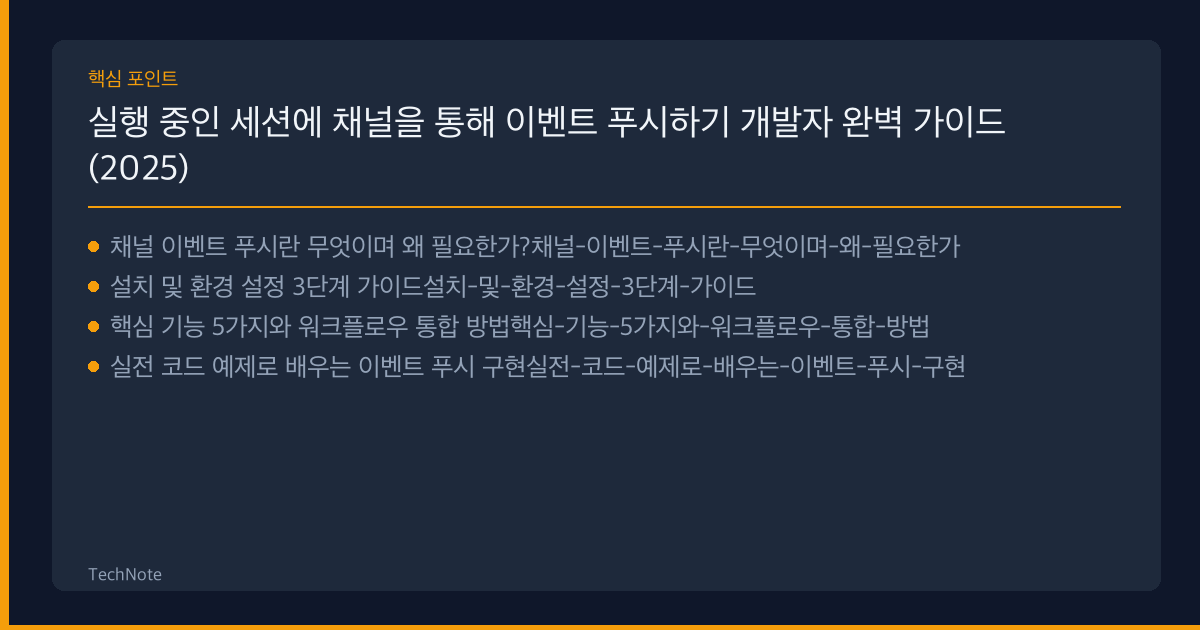 핵심 포인트

실행 중인 세션에 채널을 통해 이벤트 푸시하기 개발자 완벽 가이드 (2025)

- 채널 이벤트 푸시란 무엇이며 왜 필요한가?채널-이벤트-푸시란-무엇이며-왜-필요한가
- 설치 및 환경 설정 3단계 가이드설치-및-환경-설정-3단계-가이드
- 핵심 기능 5가지와 워크플로우 통합 방법핵심-기능-5가지와-워크플로우-통합-방법
- 실전 코드 예제로 배우는 이벤트 푸시 구현실전-코드-예제로-배우는-이벤트-푸시-구현

TechNote